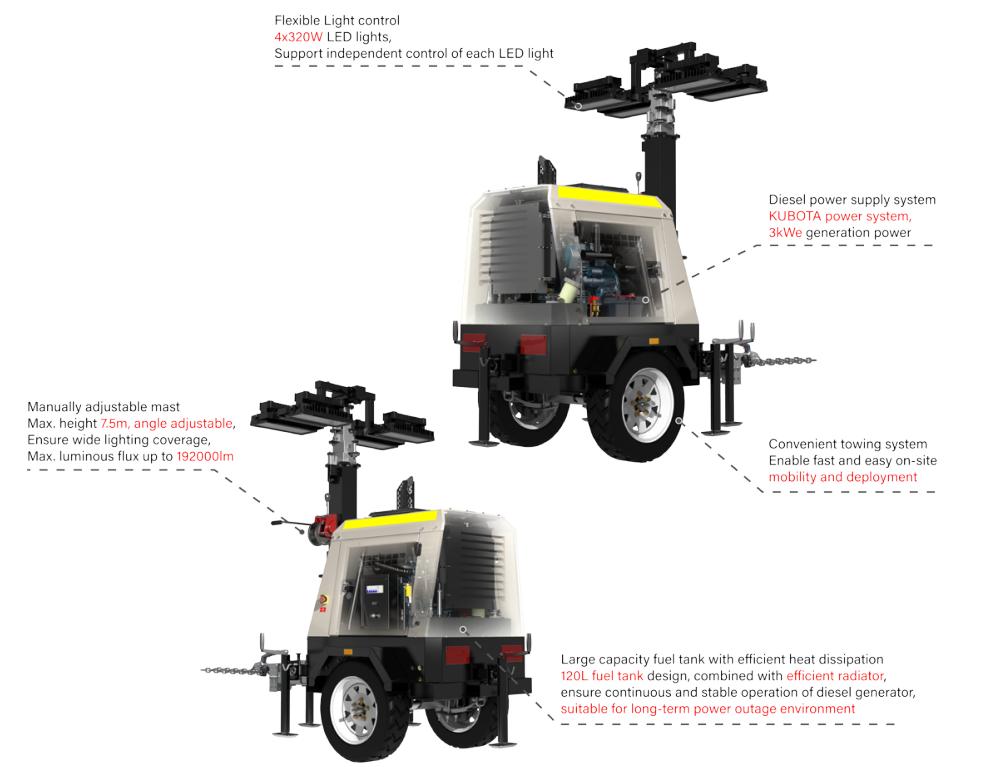 Flexible Light control
4x320W LED lights,
Support independent control of each LED light

Diesel power supply system
KUBOTA power system,
3kWe generation power

Manually adjustable mast
Max. height 7.5m, angle adjustable,
Ensure wide lighting coverage,
Max. luminous flux up to 192000lm

Convenient towing system
Enable fast and easy on-site
mobility and deployment

Large capacity fuel tank with efficient heat dissipation
120L fuel tank design, combined with efficient radiator,
ensure continuous and stable operation of diesel generator,
suitable for long-term power outage environment